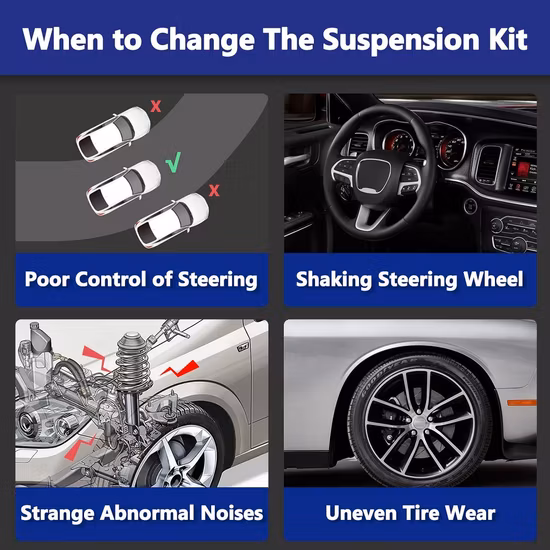 When to Change The Suspension Kit

x

√

x

Poor Control of Steering

Shaking Steering Wheel

Strange Abnormal Noises

GOODYEAR

Uneven Tire Wear